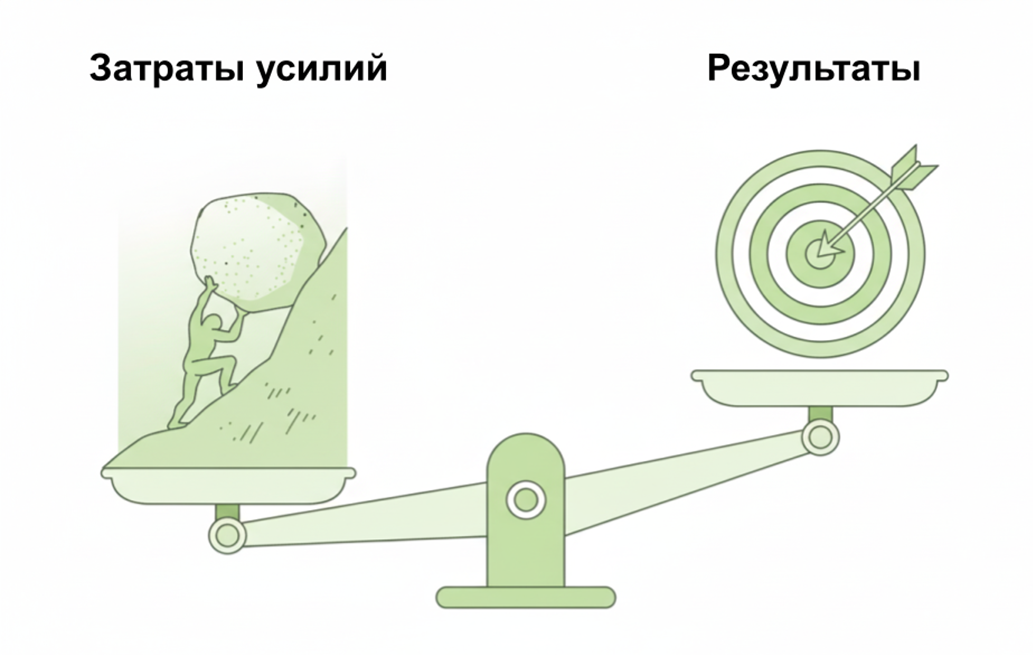 Затраты усилий

Результаты